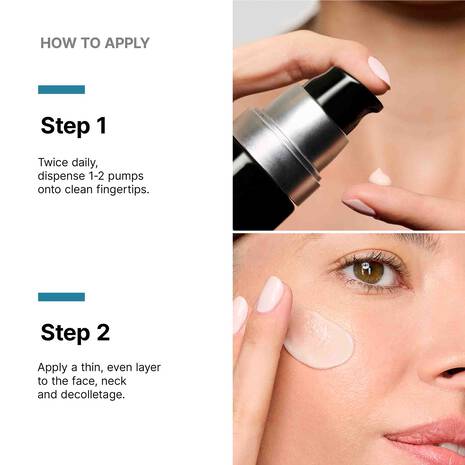 HOW TO APPLY

Step 1

Twice daily, dispense 1-2 pumps onto clean fingertips.

Step 2

Apply a thin, even layer to the face, neck and decolletage.