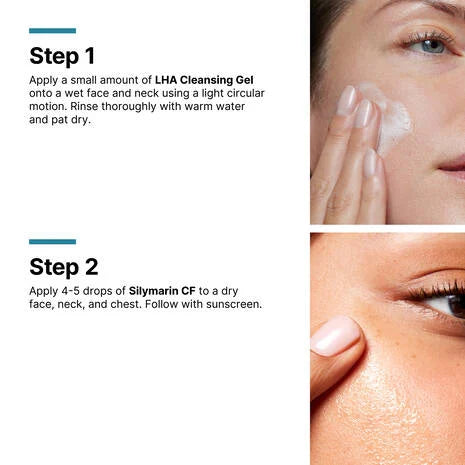 Step 1

Apply a small amount of LHA Cleansing Gel onto a wet face and neck using a light circular motion. Rinse thoroughly with warm water and pat dry.

Step 2

Apply 4-5 drops of Silymarin CF to a dry face, neck, and chest. Follow with sunscreen.