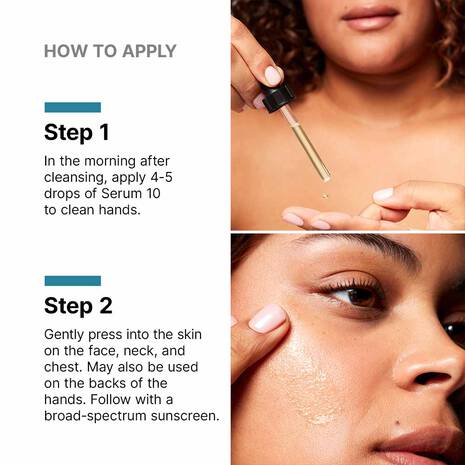 HOW TO APPLY

Step 1

In the morning after cleansing, apply 4-5 drops of Serum 10 to clean hands.

Step 2

Gently press into the skin on the face, neck, and chest. May also be used on the backs of the hands. Follow with a broad-spectrum sunscreen.