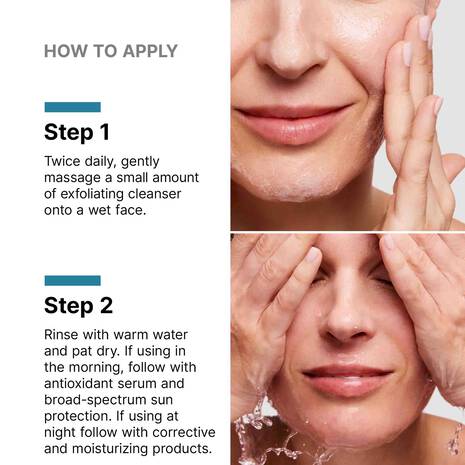 HOW TO APPLY

Step 1

Twice daily, gently massage a small amount of exfoliating cleanser onto a wet face.

Step 2

Rinse with warm water and pat dry. If using in the morning, follow with antioxidant serum and broad-spectrum sun protection. If using at night follow with corrective and moisturizing products.